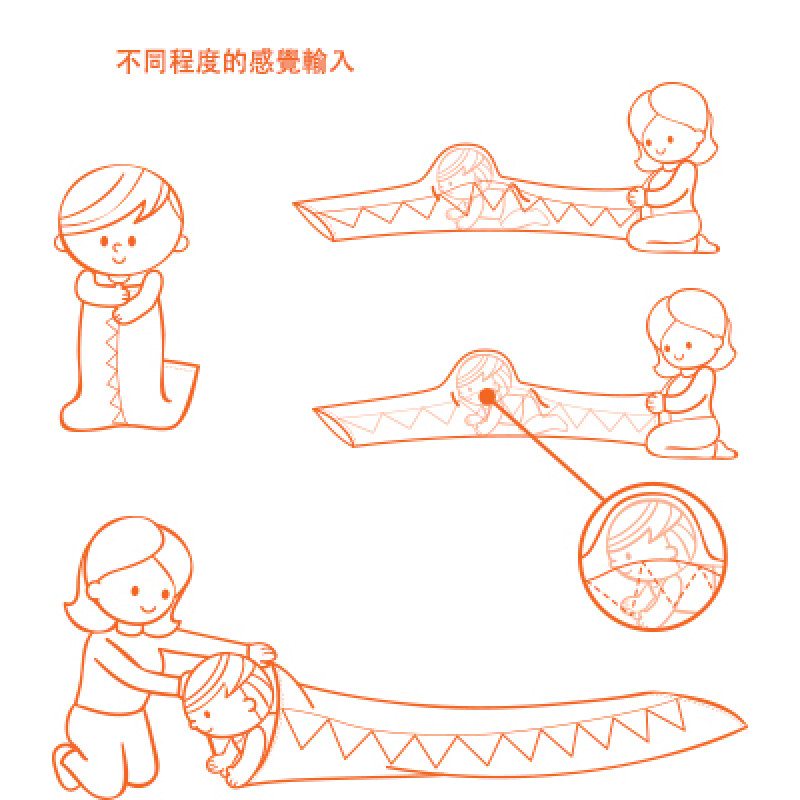 不同程度的感覺輸入